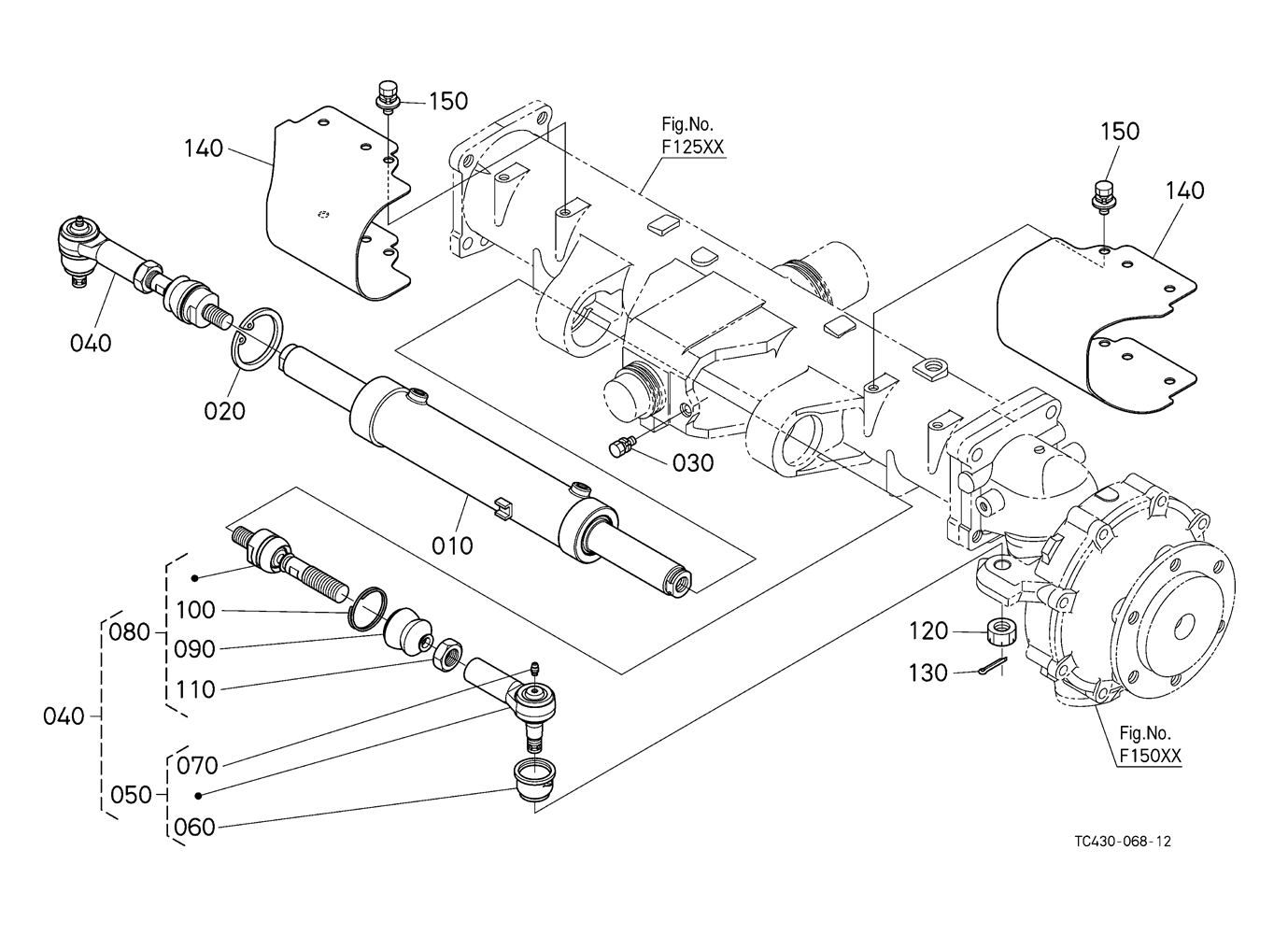 150
140
Fig.No.
F125XX
150
140
040
020
030
010
100
080
090
110
040
070
050
060
120
130
Fig.No.
F150XX
TC430-068-12